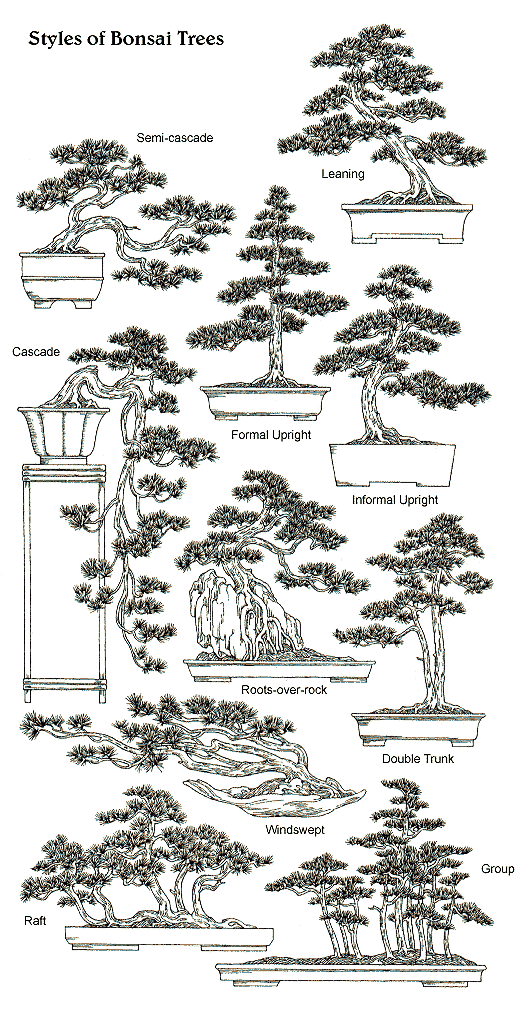 Styles of Bonsai Trees

Semi-cascade

Leaning

Cascade

Formal Upright

Informal Upright

Roots-over-rock

Double Trunk

Windswept

Group

Raft