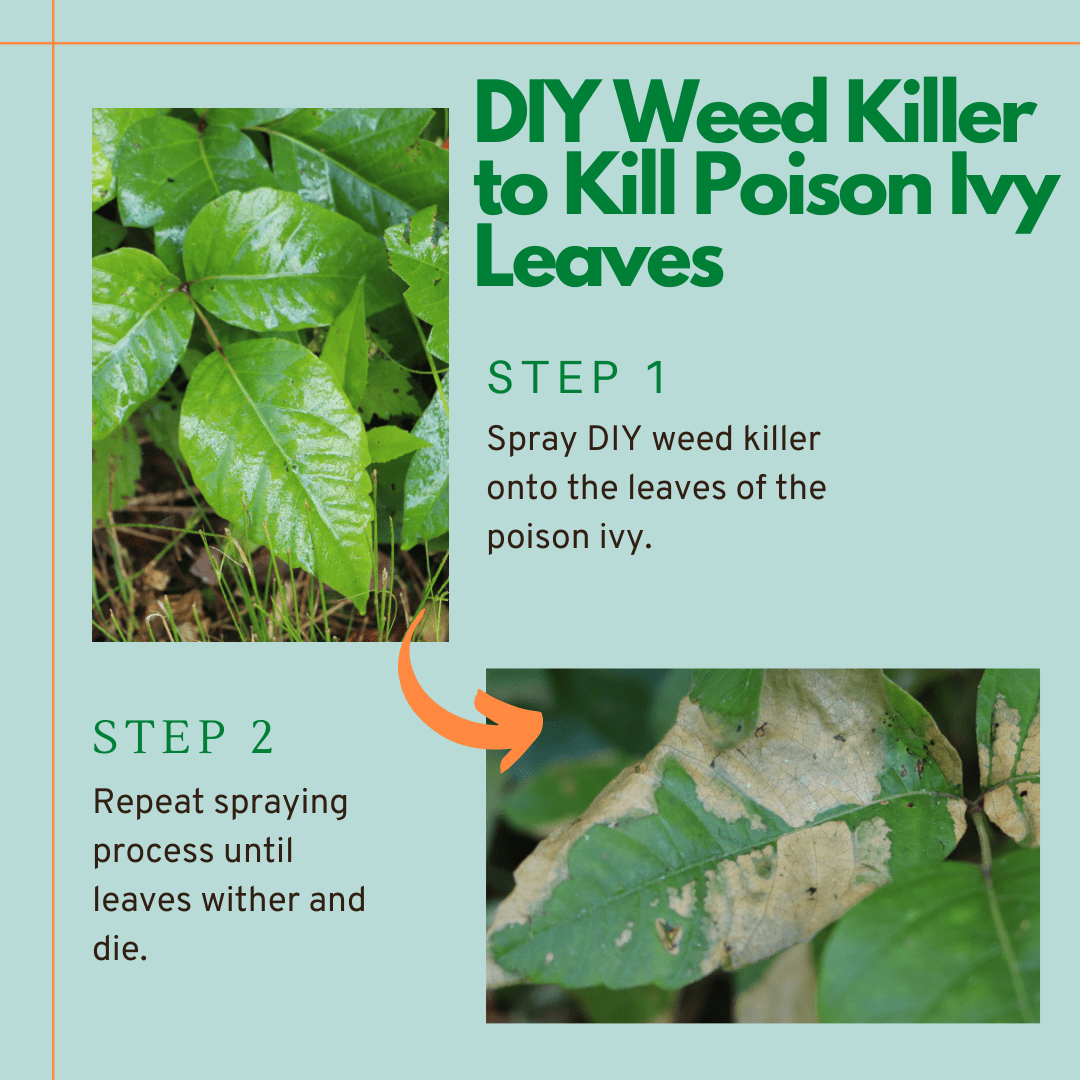 DIY Weed Killer to Kill Poison Ivy Leaves

STEP 1

Spray DIY weed killer onto the leaves of the poison ivy.

STEP 2

Repeat spraying process until leaves wither and die.